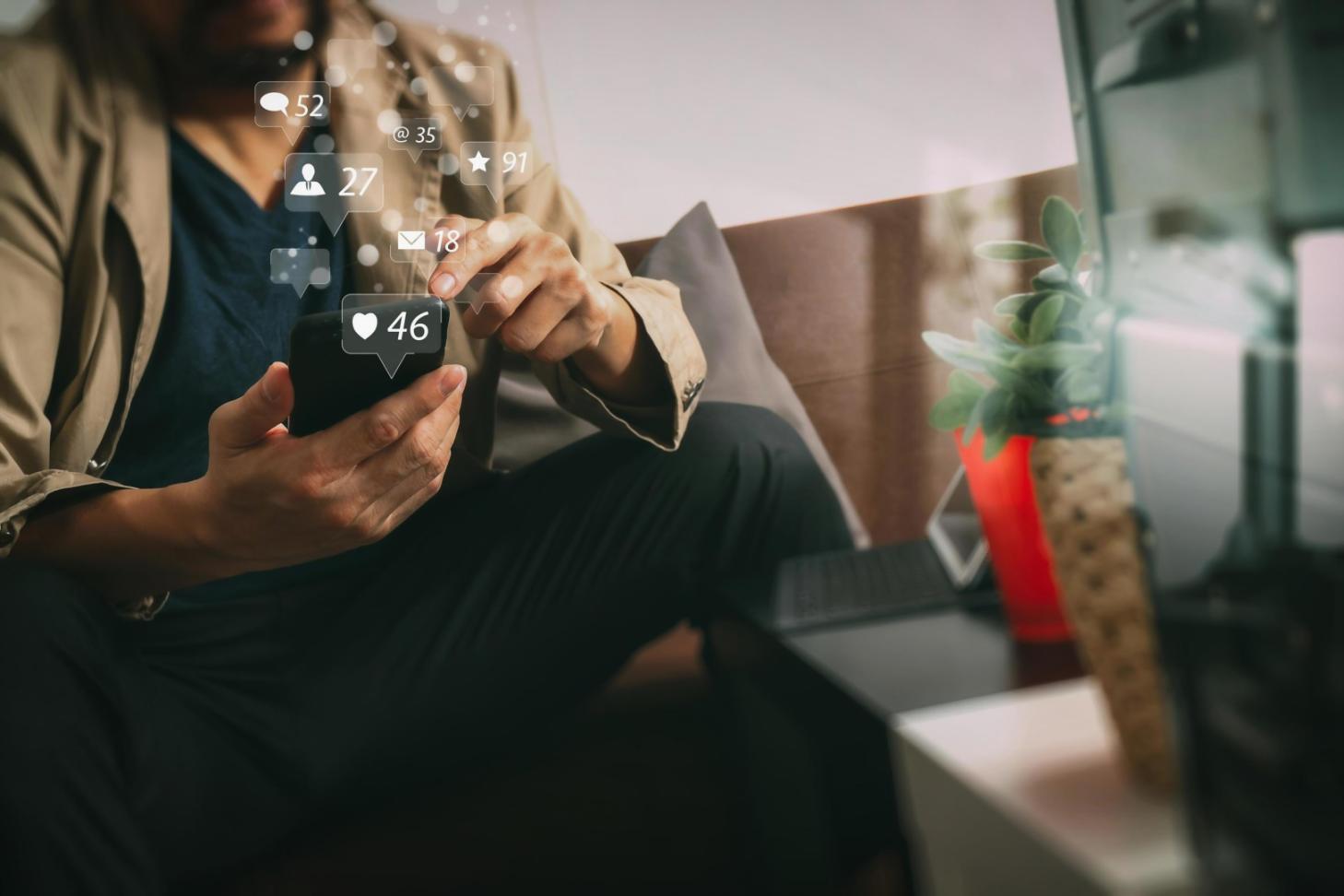 52

@ 35

91

27

18

46